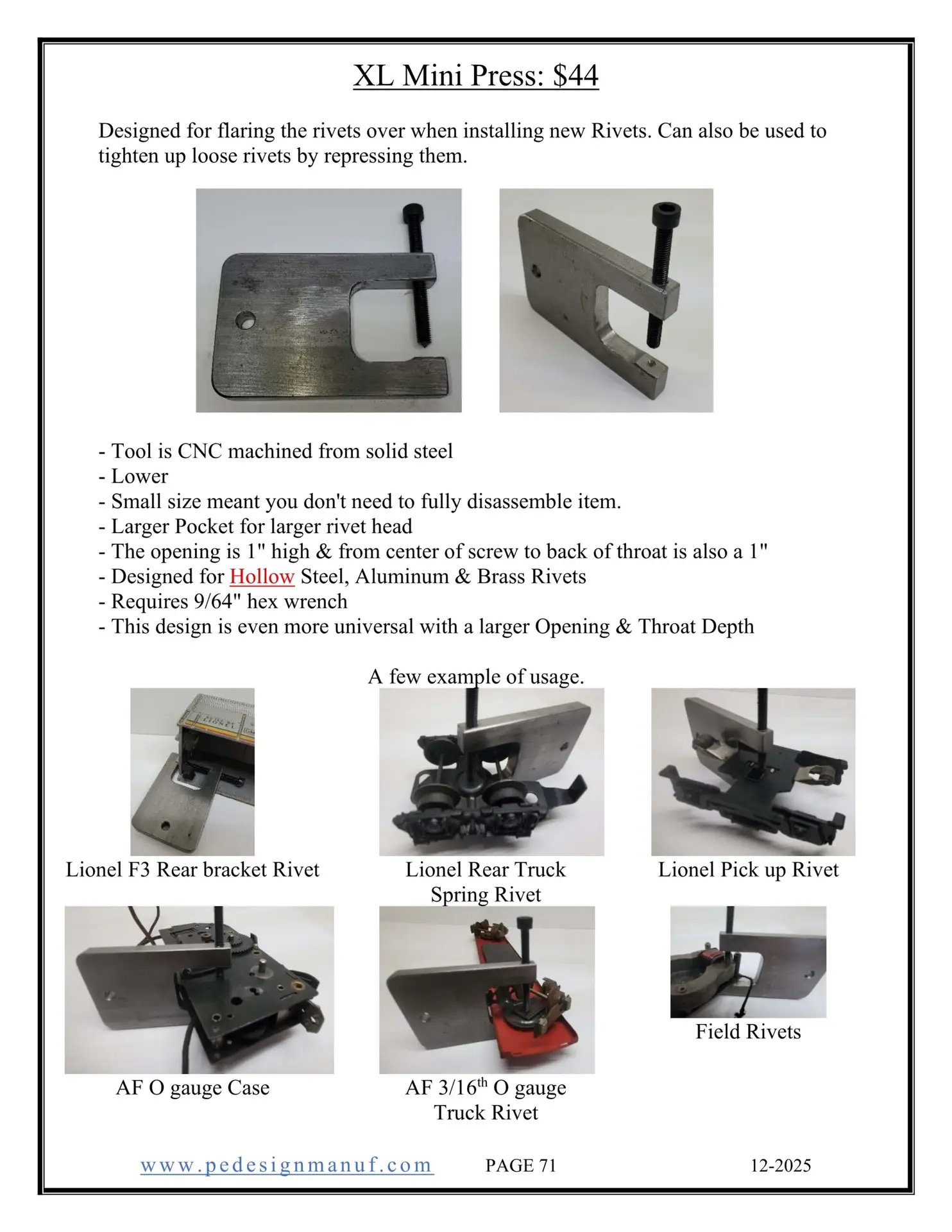 XL Mini Press: $44

Designed for flaring the rivets over when installing new Rivets. Can also be used to tighten up loose rivets by repressing them.

- Tool is CNC machined from solid steel
- Lower
- Small size meant you don't need to fully disassemble item.
- Larger Pocket for larger rivet head
- The opening is 1" high & from center of screw to back of throat is also a 1"
- Designed for Hollow Steel, Aluminum & Brass Rivets
- Requires 9/64" hex wrench
- This design is even more universal with a larger Opening & Throat Depth

A few example of usage.

Lionel F3 Rear bracket Rivet

Lionel Rear Truck Spring Rivet

Lionel Pick up Rivet

AF O gauge Case

AF 3/16$^{th}$ O gauge Truck Rivet

Field Rivets

www.pedesignmanuf.com PAGE 71 12-2025