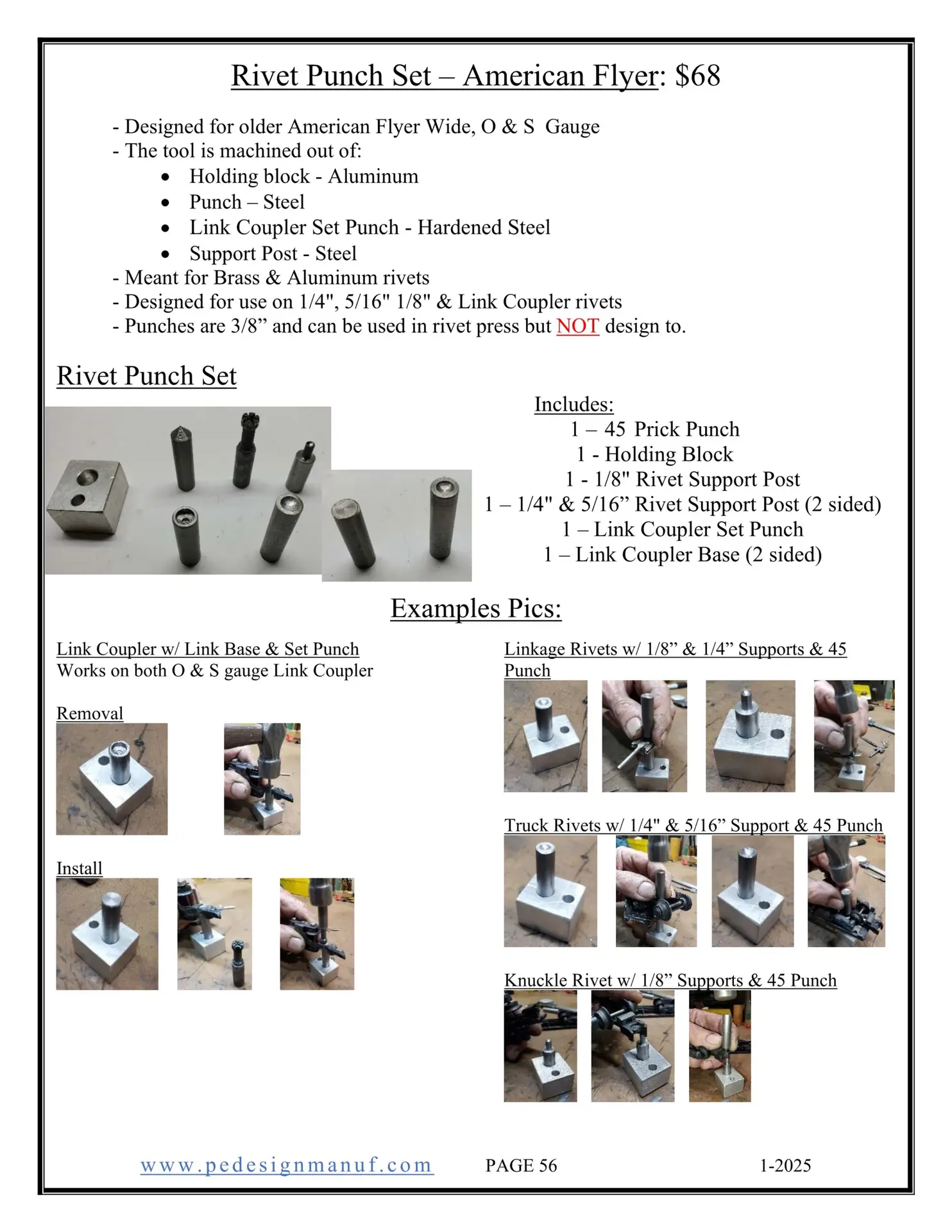 Rivet Punch Set – American Flyer: $68

- Designed for older American Flyer Wide, O & S Gauge
- The tool is machined out of:
• Holding block - Aluminum
• Punch – Steel
• Link Coupler Set Punch - Hardened Steel
• Support Post - Steel
- Meant for Brass & Aluminum rivets
- Designed for use on 1/4", 5/16" 1/8" & Link Coupler rivets
- Punches are 3/8” and can be used in rivet press but NOT design to.

Rivet Punch Set

Includes:
1 – 45 Prick Punch
1 - Holding Block
1 - 1/8" Rivet Support Post
1 – 1/4" & 5/16” Rivet Support Post (2 sided)
1 – Link Coupler Set Punch
1 – Link Coupler Base (2 sided)

Examples Pics:

Link Coupler w/ Link Base & Set Punch
Works on both O & S gauge Link Coupler

Removal

Install

Linkage Rivets w/ 1/8” & 1/4” Supports & 45 Punch

Truck Rivets w/ 1/4" & 5/16” Support & 45 Punch

Knuckle Rivet w/ 1/8” Supports & 45 Punch

www.pedesignmanuf.com PAGE 56 1-2025