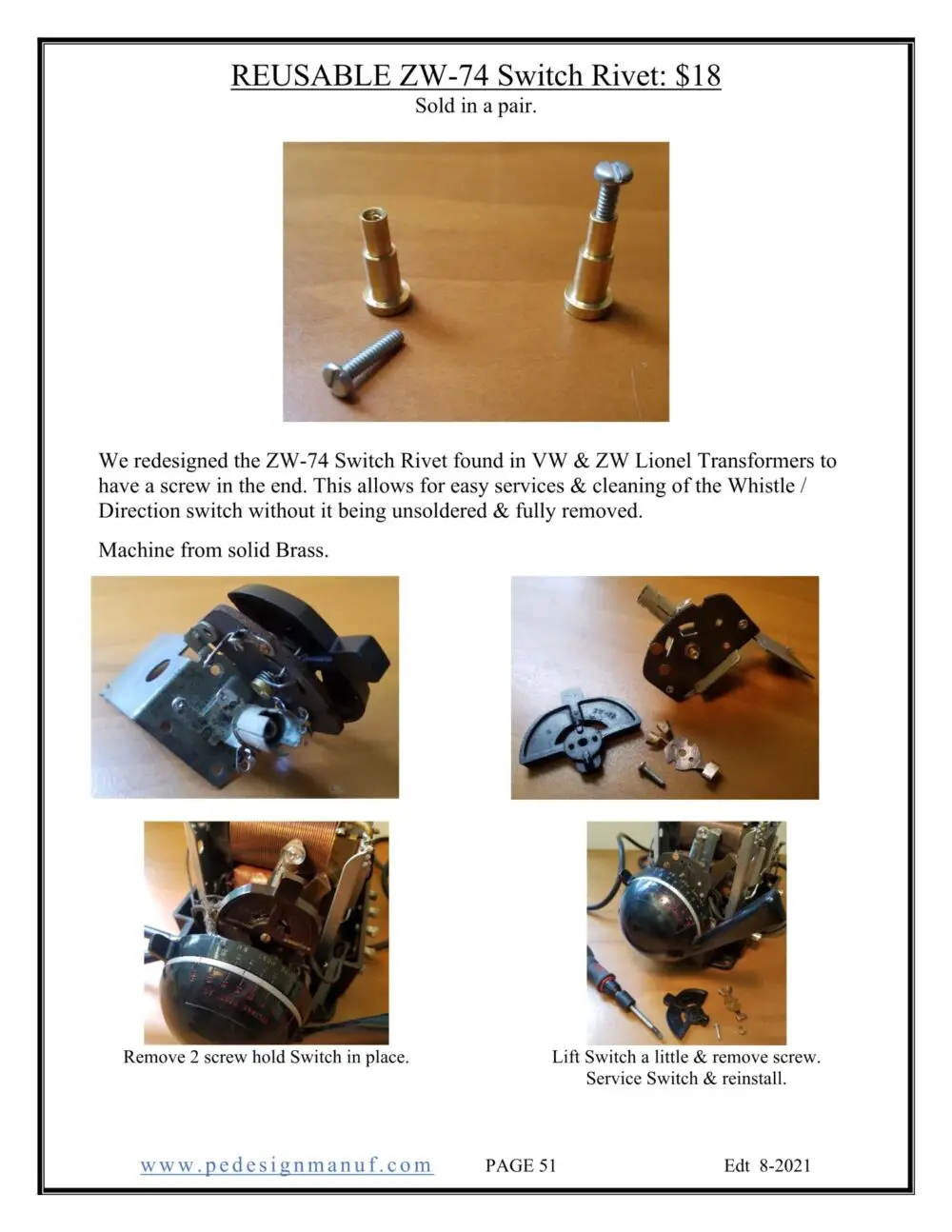 REUSABLE ZW-74 Switch Rivet: $18
Sold in a pair.

We redesigned the ZW-74 Switch Rivet found in VW & ZW Lionel Transformers to have a screw in the end. This allows for easy services & cleaning of the Whistle / Direction switch without it being unsoldered & fully removed.

Machine from solid Brass.

Remove 2 screw hold Switch in place.

Lift Switch a little & remove screw.
Service Switch & reinstall.

www.pedesignmanuf.com PAGE 51 Edt 8-2021