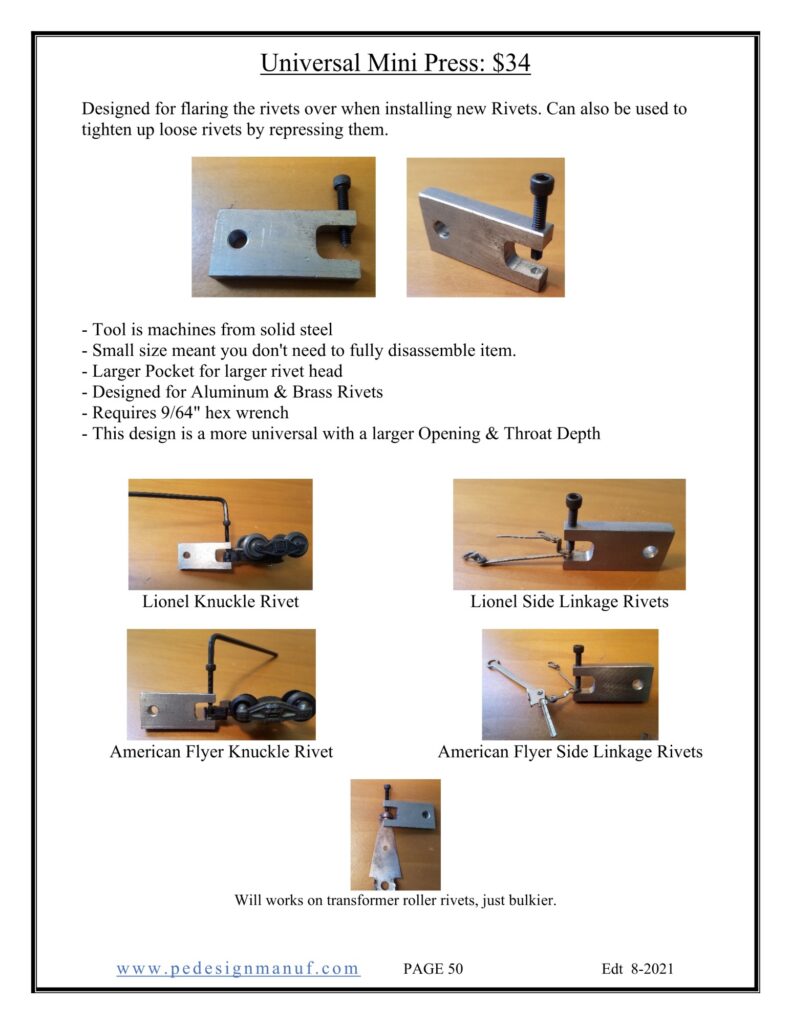 Universal Mini Press: $34

Designed for flaring the rivets over when installing new Rivets. Can also be used to tighten up loose rivets by repressing them.

- Tool is machines from solid steel
- Small size meant you don't need to fully disassemble item.
- Larger Pocket for larger rivet head
- Designed for Aluminum & Brass Rivets
- Requires 9/64" hex wrench
- This design is a more universal with a larger Opening & Throat Depth

Lionel Knuckle Rivet

Lionel Side Linkage Rivets

American Flyer Knuckle Rivet

American Flyer Side Linkage Rivets

Will works on transformer roller rivets, just bulkier.

www.pedesignmanuf.com PAGE 50 Edt 8-2021