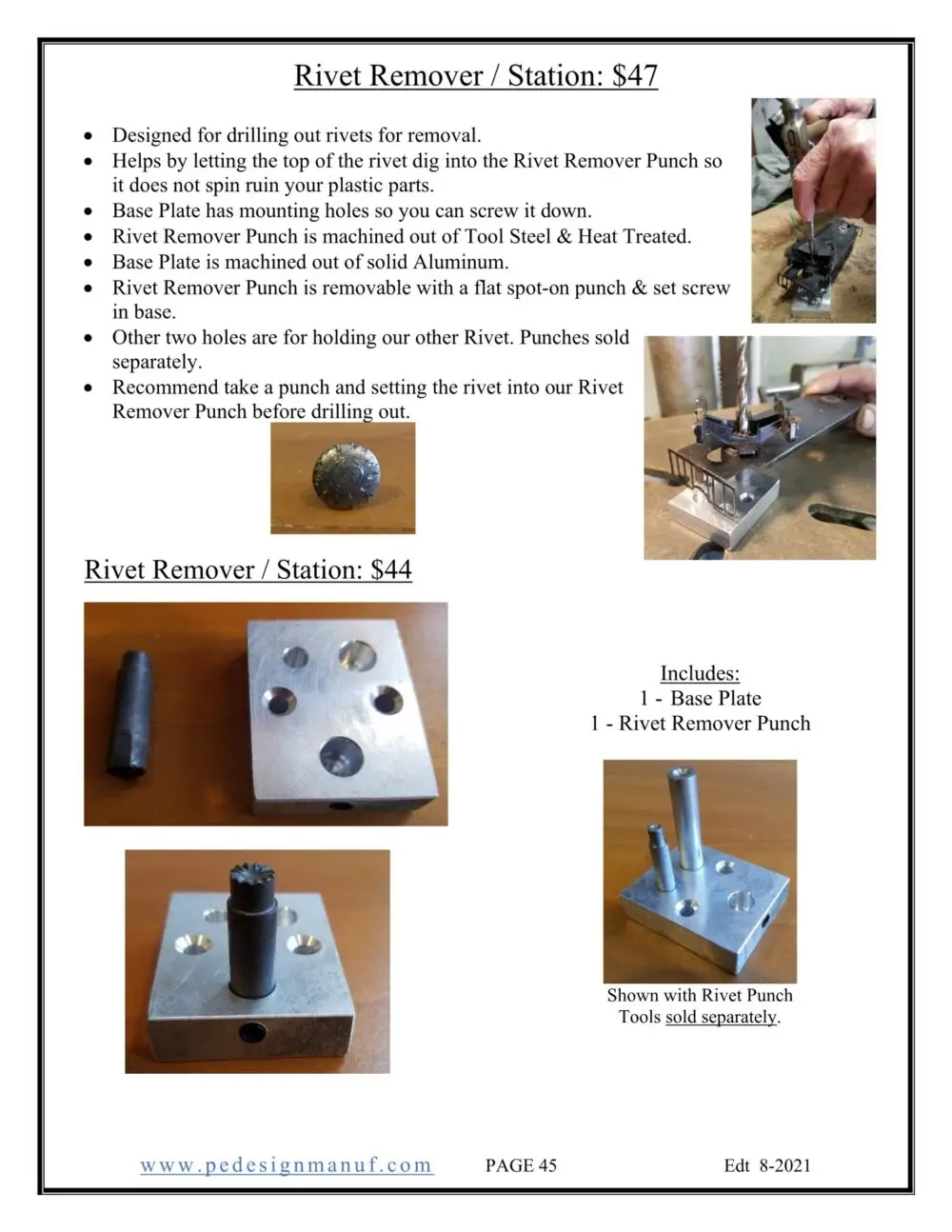 Rivet Remover / Station: $47

- Designed for drilling out rivets for removal.
- Helps by letting the top of the rivet dig into the Rivet Remover Punch so it does not spin ruin your plastic parts.
- Base Plate has mounting holes so you can screw it down.
- Rivet Remover Punch is machined out of Tool Steel & Heat Treated.
- Base Plate is machined out of solid Aluminum.
- Rivet Remover Punch is removable with a flat spot-on punch & set screw in base.
- Other two holes are for holding our other Rivet. Punches sold separately.
- Recommend take a punch and setting the rivet into our Rivet Remover Punch before drilling out.

Rivet Remover / Station: $44

Includes:
1 - Base Plate
1 - Rivet Remover Punch

Shown with Rivet Punch Tools sold separately.

www.pedesignmanuf.com PAGE 45 Edt 8-2021