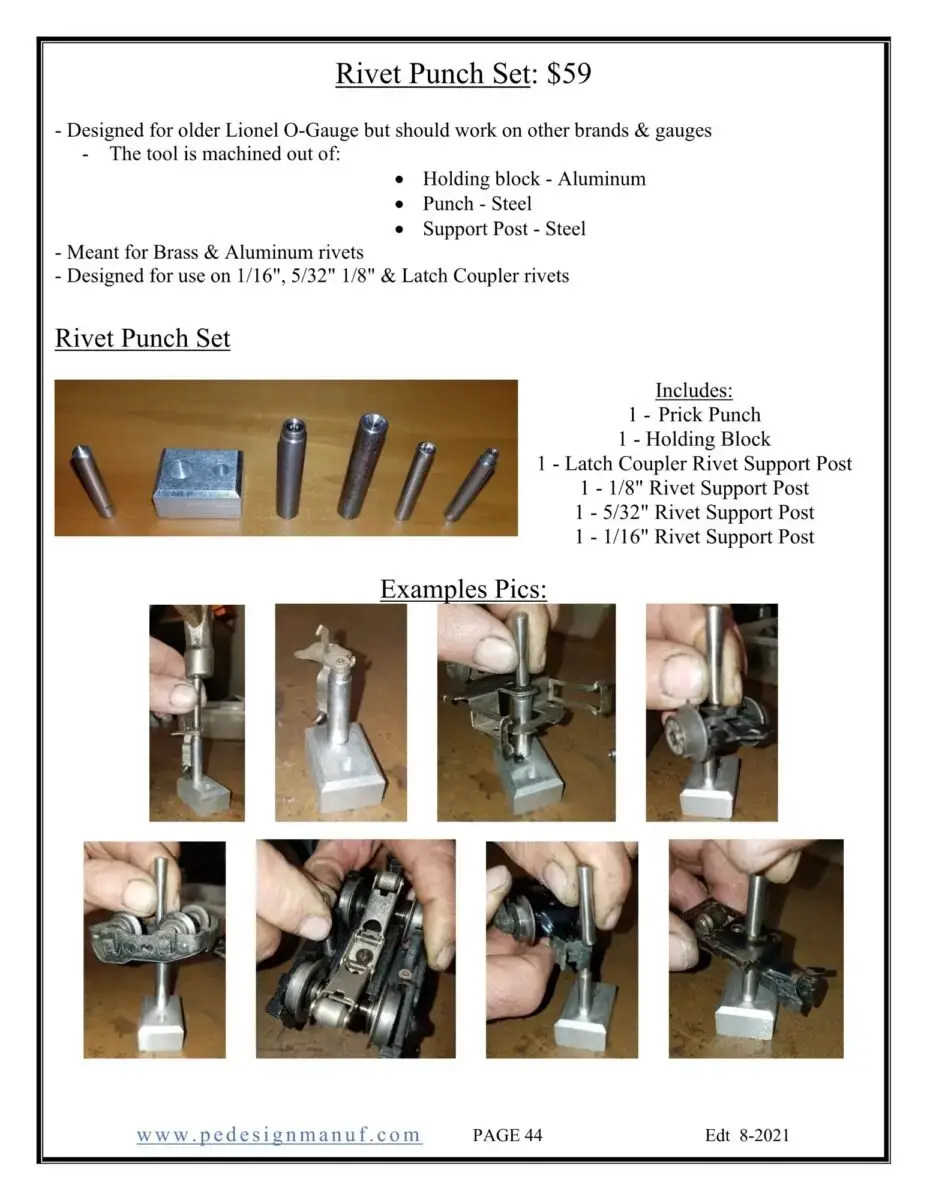 Rivet Punch Set: $59

- Designed for older Lionel O-Gauge but should work on other brands & gauges
- The tool is machined out of:
• Holding block - Aluminum
• Punch - Steel
• Support Post - Steel
- Meant for Brass & Aluminum rivets
- Designed for use on 1/16", 5/32" 1/8" & Latch Coupler rivets

Rivet Punch Set

Includes:
1 - Prick Punch
1 - Holding Block
1 - Latch Coupler Rivet Support Post
1 - 1/8" Rivet Support Post
1 - 5/32" Rivet Support Post
1 - 1/16" Rivet Support Post

Examples Pics:

www.pedesignmanuf.com PAGE 44 Edt 8-2021