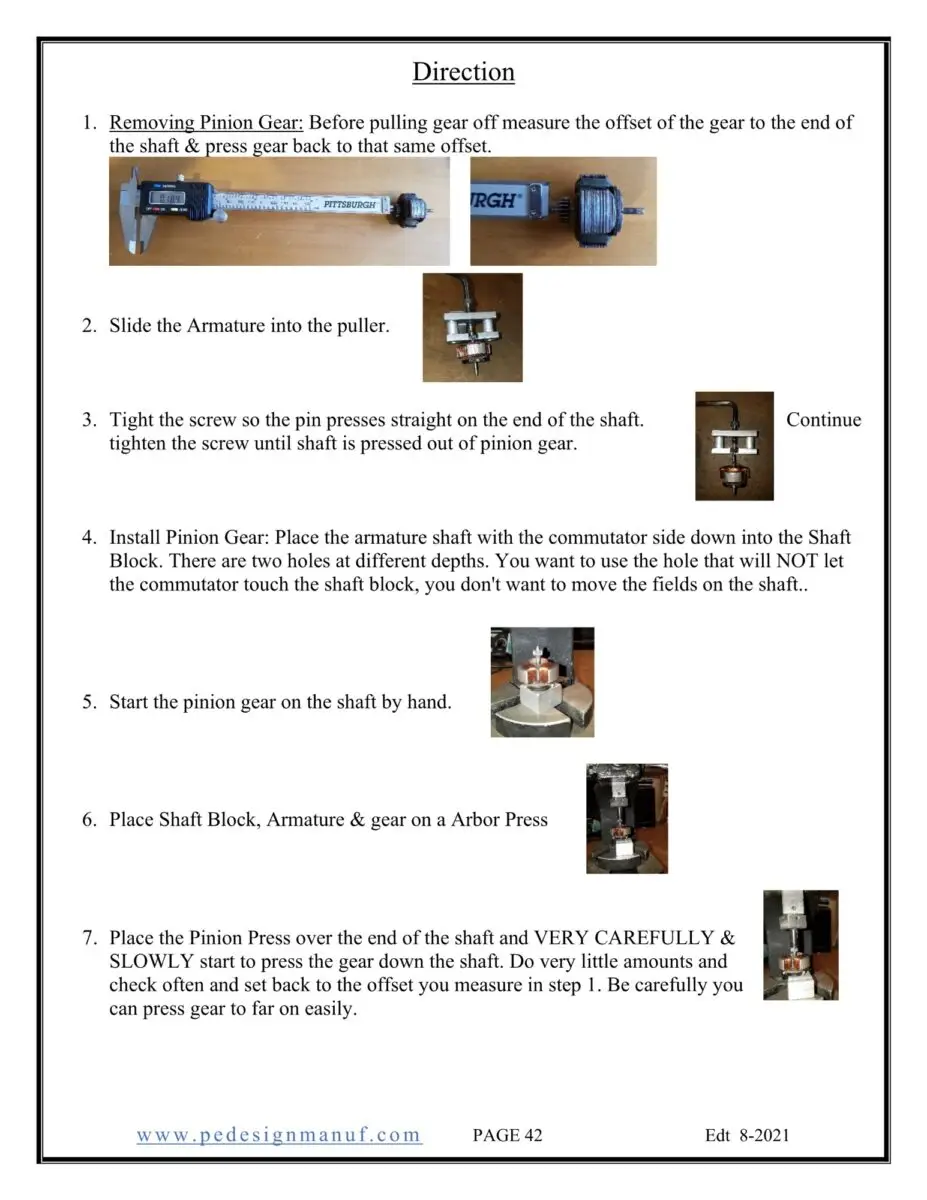 Direction

1. Removing Pinion Gear: Before pulling gear off measure the offset of the gear to the end of the shaft & press gear back to that same offset.

PITTSBURGH

RGH

2. Slide the Armature into the puller.

3. Tight the screw so the pin presses straight on the end of the shaft. Continue tighten the screw until shaft is pressed out of pinion gear.

4. Install Pinion Gear: Place the armature shaft with the commutator side down into the Shaft Block. There are two holes at different depths. You want to use the hole that will NOT let the commutator touch the shaft block, you don't want to move the fields on the shaft..

5. Start the pinion gear on the shaft by hand.

6. Place Shaft Block, Armature & gear on a Arbor Press

7. Place the Pinion Press over the end of the shaft and VERY CAREFULLY & SLOWLY start to press the gear down the shaft. Do very little amounts and check often and set back to the offset you measure in step 1. Be carefully you can press gear to far on easily.

www.pedesignmanuf.com PAGE 42 Edt 8-2021