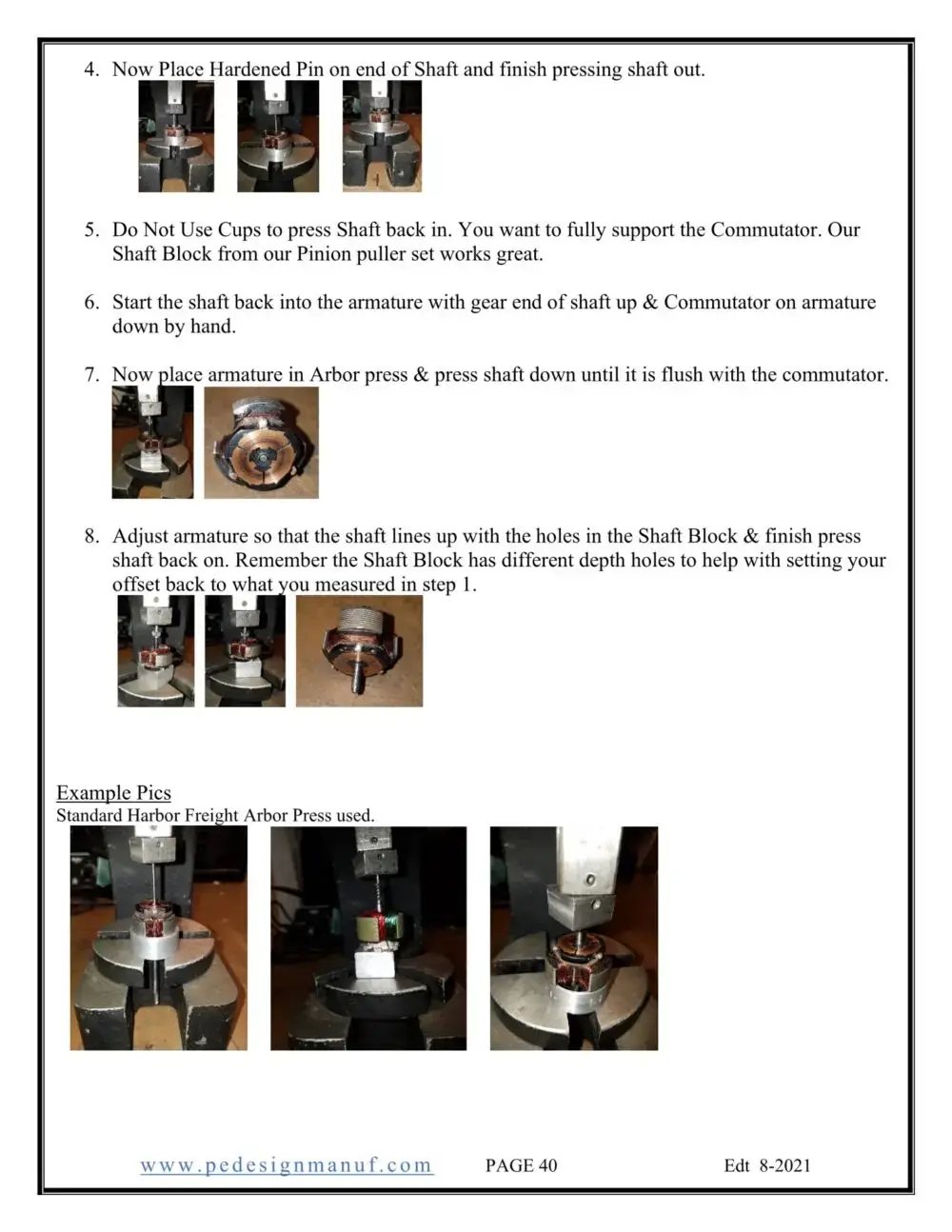 4. Now Place Hardened Pin on end of Shaft and finish pressing shaft out.

5. Do Not Use Cups to press Shaft back in. You want to fully support the Commutator. Our Shaft Block from our Pinion puller set works great.

6. Start the shaft back into the armature with gear end of shaft up & Commutator on armature down by hand.

7. Now place armature in Arbor press & press shaft down until it is flush with the commutator.

8. Adjust armature so that the shaft lines up with the holes in the Shaft Block & finish press shaft back on. Remember the Shaft Block has different depth holes to help with setting your offset back to what you measured in step 1.

Example Pics
Standard Harbor Freight Arbor Press used.

www.pedesignmanuf.com PAGE 40 Edt 8-2021