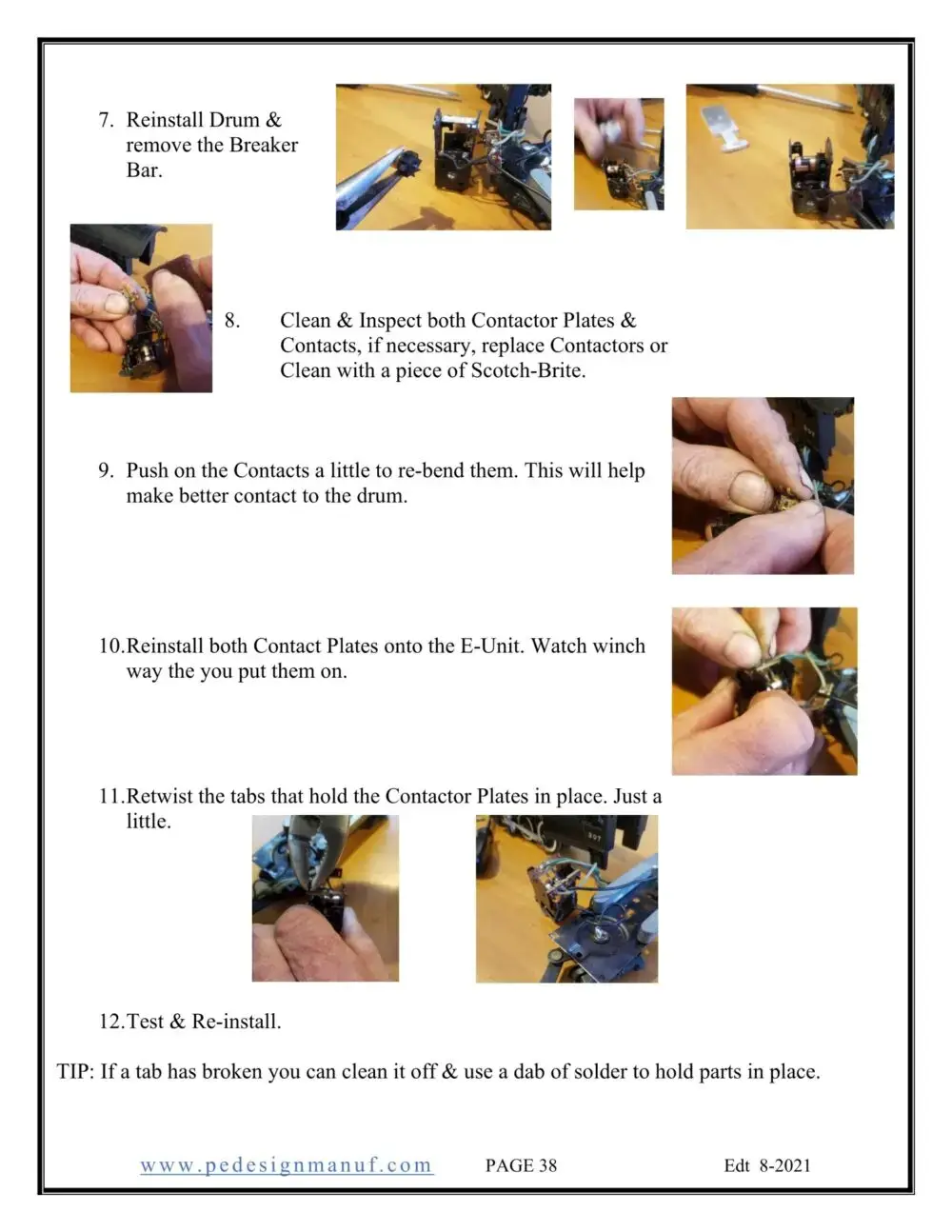 7. Reinstall Drum & remove the Breaker Bar.

8. Clean & Inspect both Contactor Plates & Contacts, if necessary, replace Contactors or Clean with a piece of Scotch-Brite.

9. Push on the Contacts a little to re-bend them. This will help make better contact to the drum.

10. Reinstall both Contact Plates onto the E-Unit. Watch winch way the you put them on.

11. Retwist the tabs that hold the Contactor Plates in place. Just a little.

12. Test & Re-install.

TIP: If a tab has broken you can clean it off & use a dab of solder to hold parts in place.

www.pedesignmanuf.com PAGE 38 Edt 8-2021