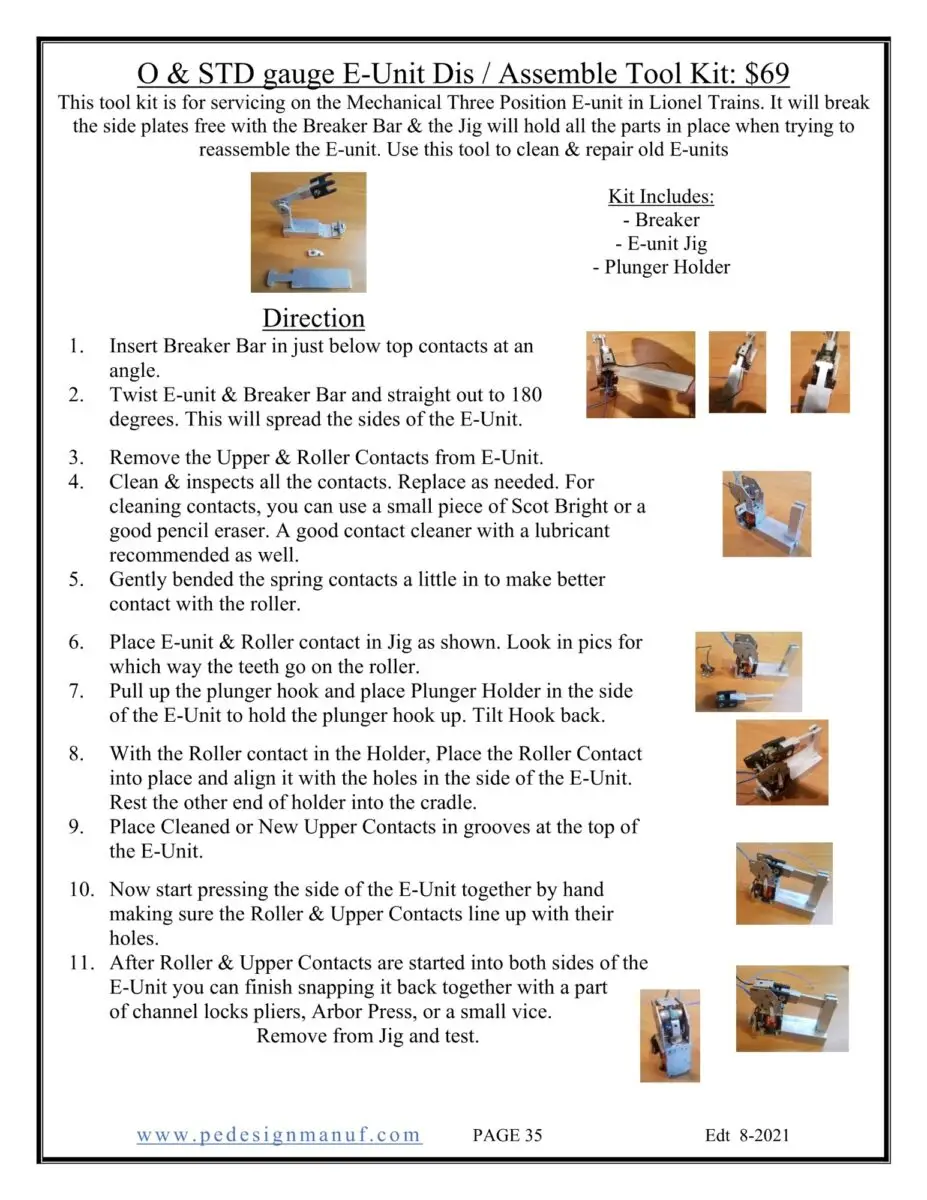 O & STD gauge E-Unit Dis / Assemble Tool Kit: $69

This tool kit is for servicing on the Mechanical Three Position E-unit in Lionel Trains. It will break the side plates free with the Breaker Bar & the Jig will hold all the parts in place when trying to reassemble the E-unit. Use this tool to clean & repair old E-units

Kit Includes:
- Breaker
- E-unit Jig
- Plunger Holder

Direction

1. Insert Breaker Bar in just below top contacts at an angle.
2. Twist E-unit & Breaker Bar and straight out to 180 degrees. This will spread the sides of the E-Unit.

3. Remove the Upper & Roller Contacts from E-Unit.
4. Clean & inspects all the contacts. Replace as needed. For cleaning contacts, you can use a small piece of Scot Bright or a good pencil eraser. A good contact cleaner with a lubricant recommended as well.
5. Gently bended the spring contacts a little in to make better contact with the roller.

6. Place E-unit & Roller contact in Jig as shown. Look in pics for which way the teeth go on the roller.
7. Pull up the plunger hook and place Plunger Holder in the side of the E-Unit to hold the plunger hook up. Tilt Hook back.

8. With the Roller contact in the Holder, Place the Roller Contact into place and align it with the holes in the side of the E-Unit. Rest the other end of holder into the cradle.
9. Place Cleaned or New Upper Contacts in grooves at the top of the E-Unit.

10. Now start pressing the side of the E-Unit together by hand making sure the Roller & Upper Contacts line up with their holes.
11. After Roller & Upper Contacts are started into both sides of the E-Unit you can finish snapping it back together with a part of channel locks pliers, Arbor Press, or a small vice.
Remove from Jig and test.

www.pedesignmanuf.com PAGE 35 Edt 8-2021