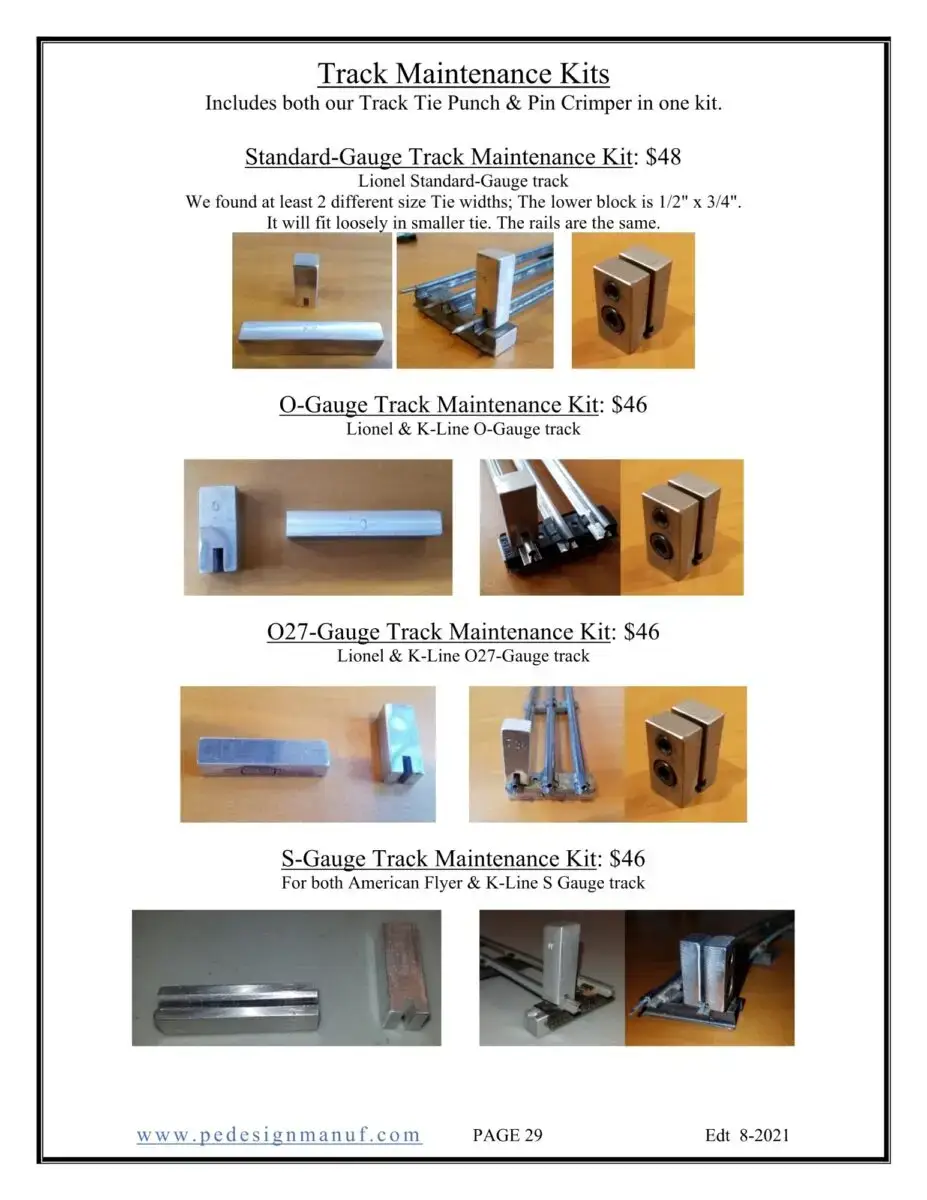 Track Maintenance Kits
Includes both our Track Tie Punch & Pin Crimper in one kit.

Standard-Gauge Track Maintenance Kit: $48
Lionel Standard-Gauge track
We found at least 2 different size Tie widths; The lower block is 1/2" x 3/4". It will fit loosely in smaller tie. The rails are the same.

O-Gauge Track Maintenance Kit: $46
Lionel & K-Line O-Gauge track

O27-Gauge Track Maintenance Kit: $46
Lionel & K-Line O27-Gauge track

S-Gauge Track Maintenance Kit: $46
For both American Flyer & K-Line S Gauge track

www.pedesignmanuf.com PAGE 29 Edt 8-2021