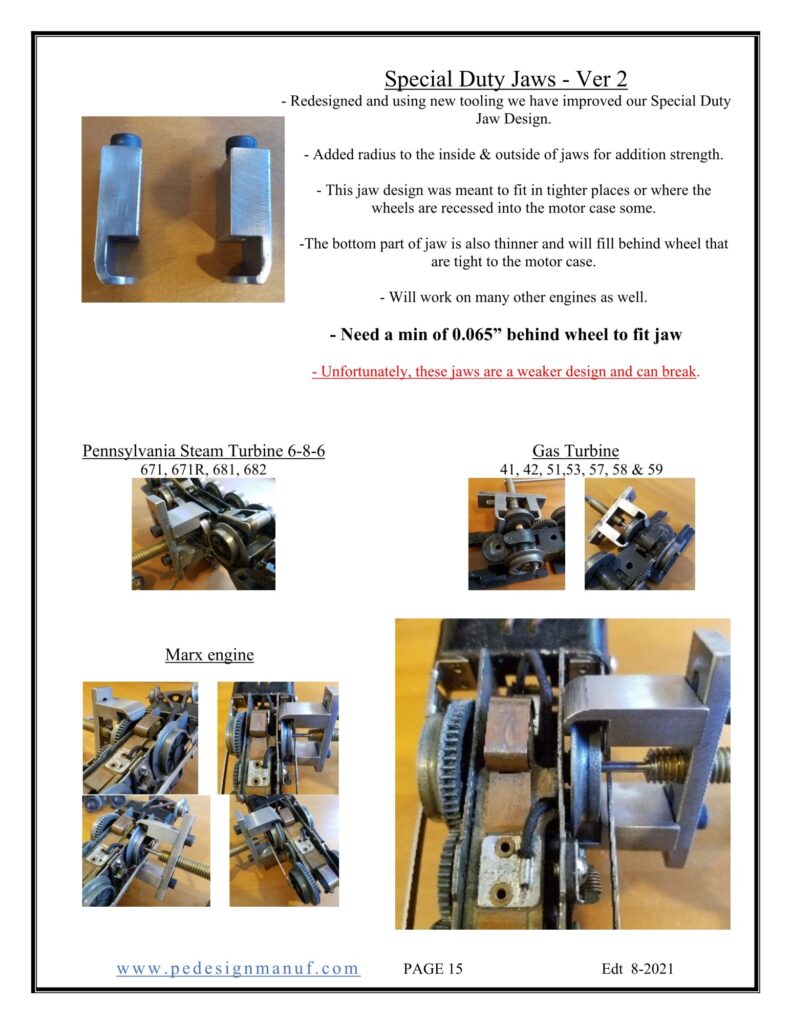 Special Duty Jaws - Ver 2

- Redesigned and using new tooling we have improved our Special Duty Jaw Design.

- Added radius to the inside & outside of jaws for addition strength.

- This jaw design was meant to fit in tighter places or where the wheels are recessed into the motor case some.

-The bottom part of jaw is also thinner and will fill behind wheel that are tight to the motor case.

- Will work on many other engines as well.

- Need a min of 0.065” behind wheel to fit jaw

- Unfortunately, these jaws are a weaker design and can break.

Pennsylvania Steam Turbine 6-8-6
671, 671R, 681, 682

Gas Turbine
41, 42, 51,53, 57, 58 & 59

Marx engine

www.pedesignmanuf.com PAGE 15 Edt 8-2021